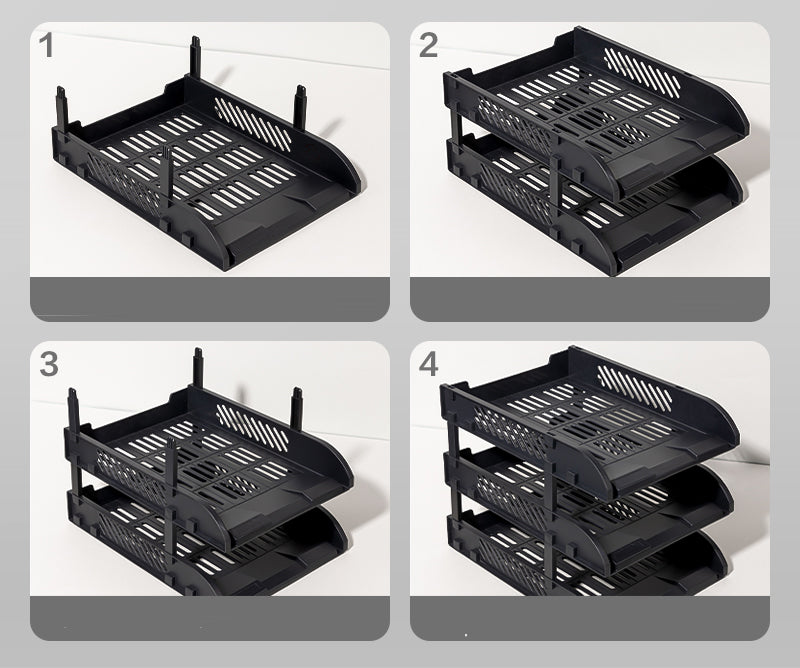 1

2

3

4